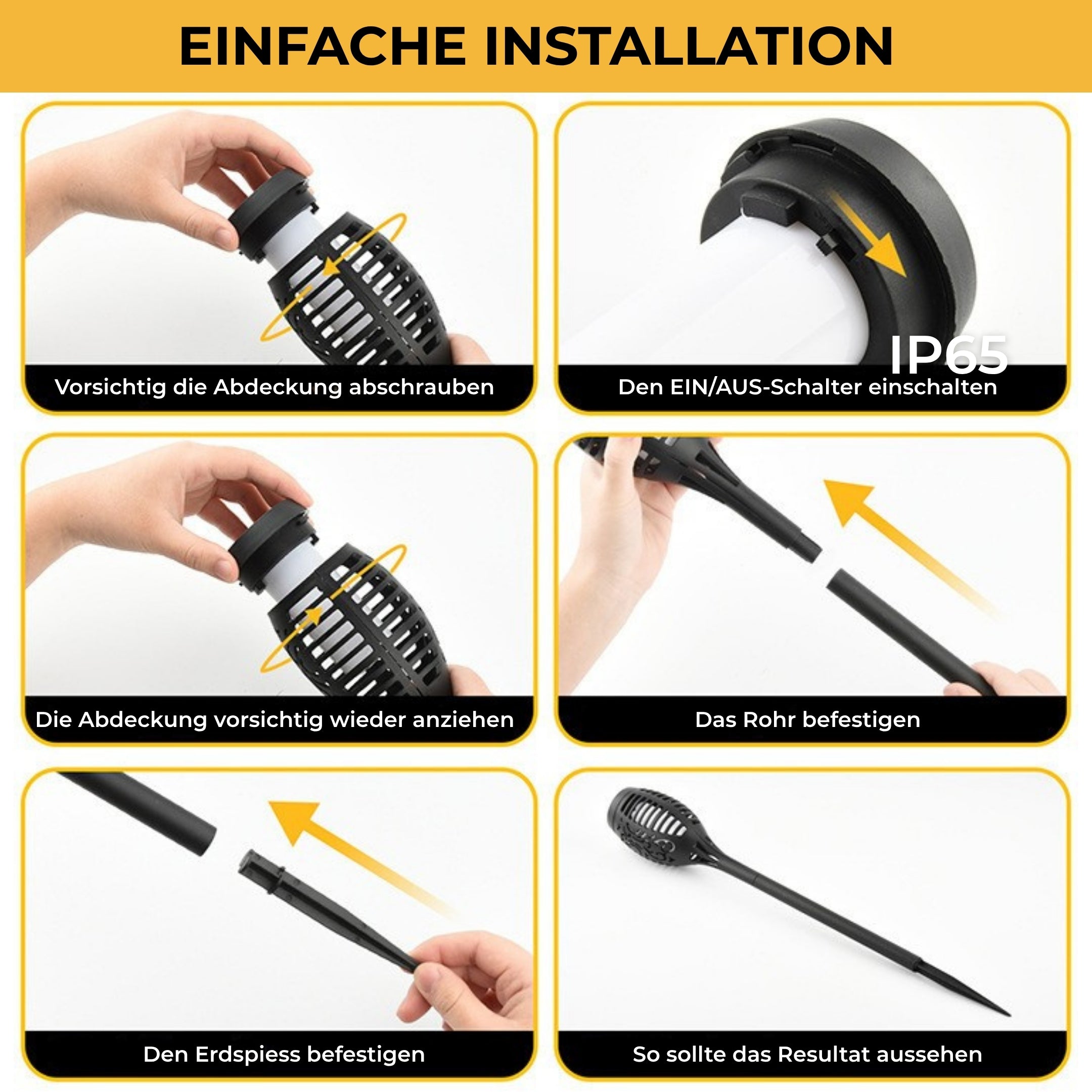 EINFACHE INSTALLATION

Vorsichtig die Abdeckung abschrauben

IP65

Den EIN/AUS-Schalter einschalten

Die Abdeckung vorsichtig wieder anziehen

Das Rohr befestigen

Den Erdspiess befestigen

So sollte das Resultat aussehen